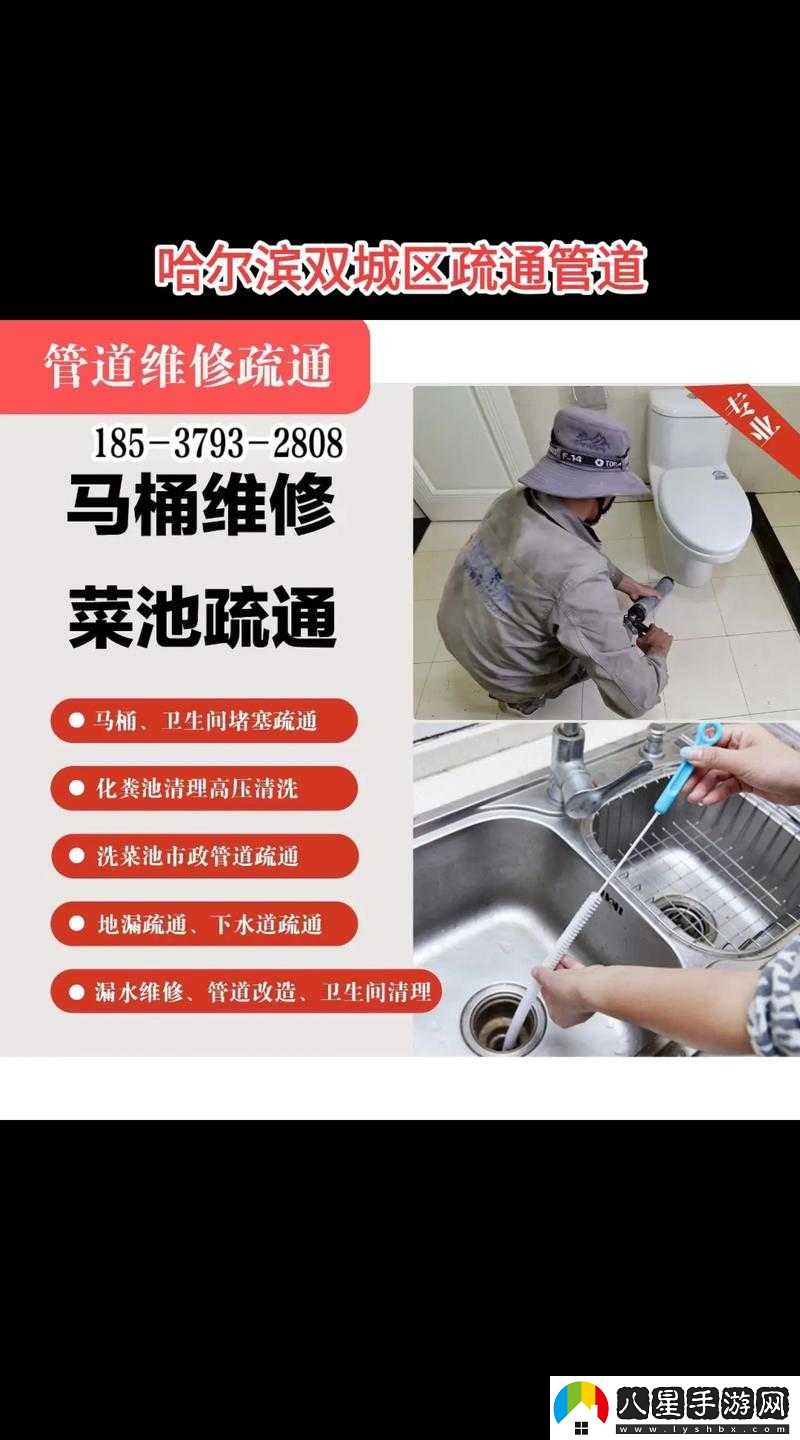 哈尔滨双城区疏通管道

管道维修疏通

185-3793-2808

马桶维修

菜池疏通

专业

● 马桶、卫生间堵塞疏通

● 化粪池清理高压清洗

● 洗菜池市政管道疏通

● 地漏疏通、下水道疏通

● 漏水维修、管道改造、卫生间清理

八星手游网
www.lyshbx.com